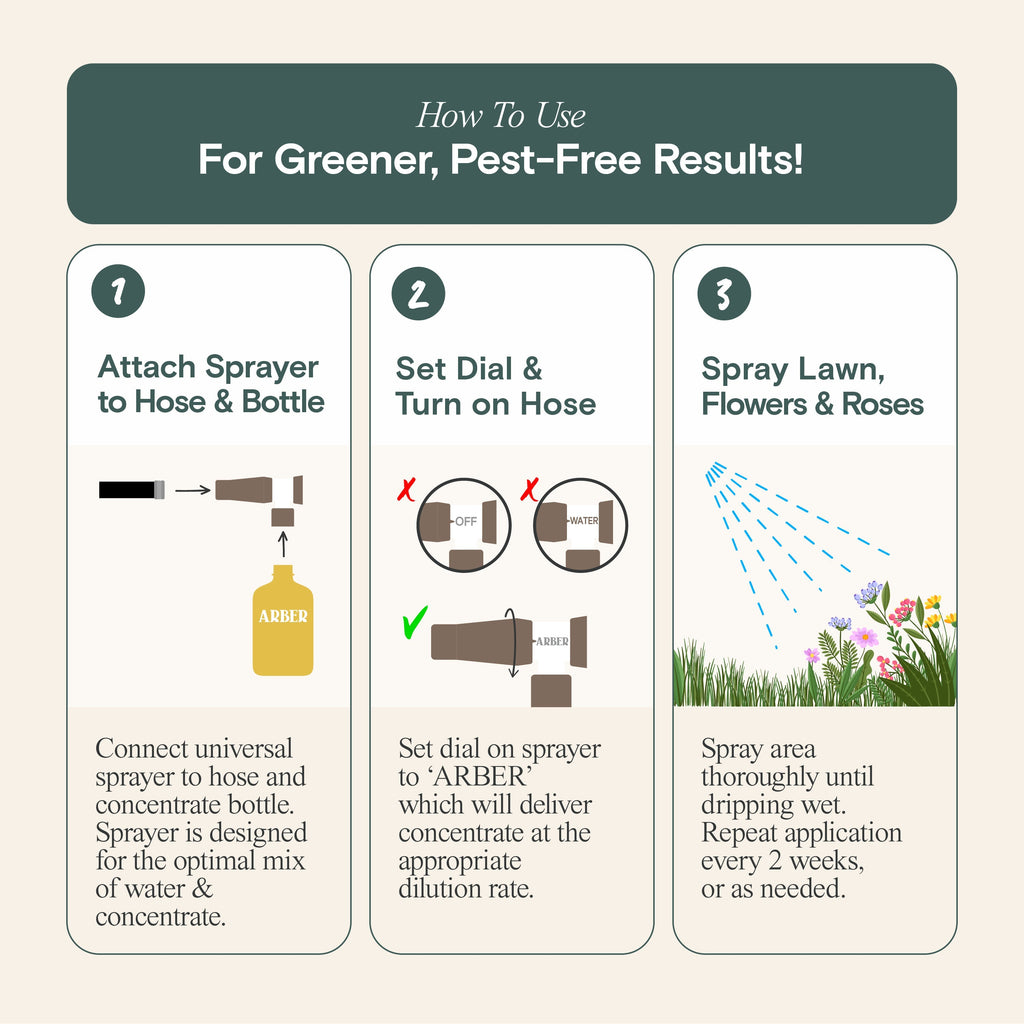 How To Use
For Greener, Pest-Free Results!

1

Attach Sprayer to Hose & Bottle

ARBER

Connect universal sprayer to hose and concentrate bottle. Sprayer is designed for the optimal mix of water & concentrate.

2

Set Dial & Turn on Hose

OFF

WATER

ARBER

Set dial on sprayer to 'ARBER' which will deliver concentrate at the appropriate dilution rate.

3

Spray Lawn, Flowers & Roses

Spray area thoroughly until dripping wet. Repeat application every 2 weeks, or as needed.